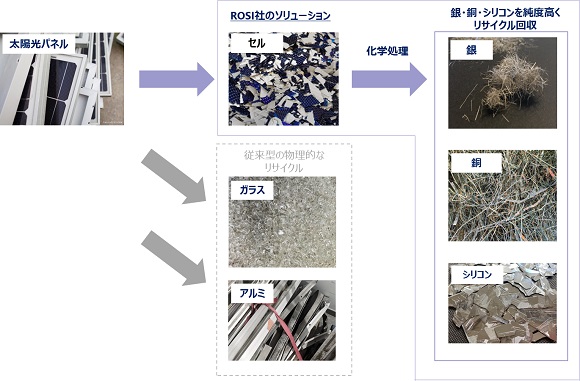 太陽光パネル

ROSI社のソリューション

セル

化学処理

銀・銅・シリコンを純度高くリサイクル回収

銀

銅

シリコン

従来型の物理的なリサイクル

ガラス

アルミ